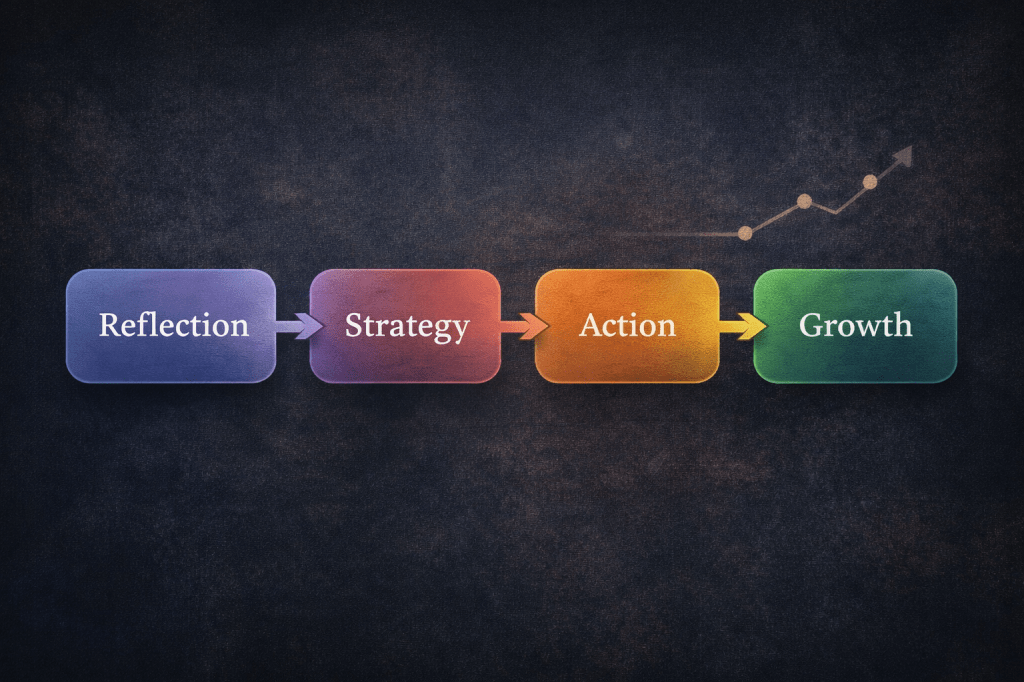 Reflection

Strategy

Action

Growth